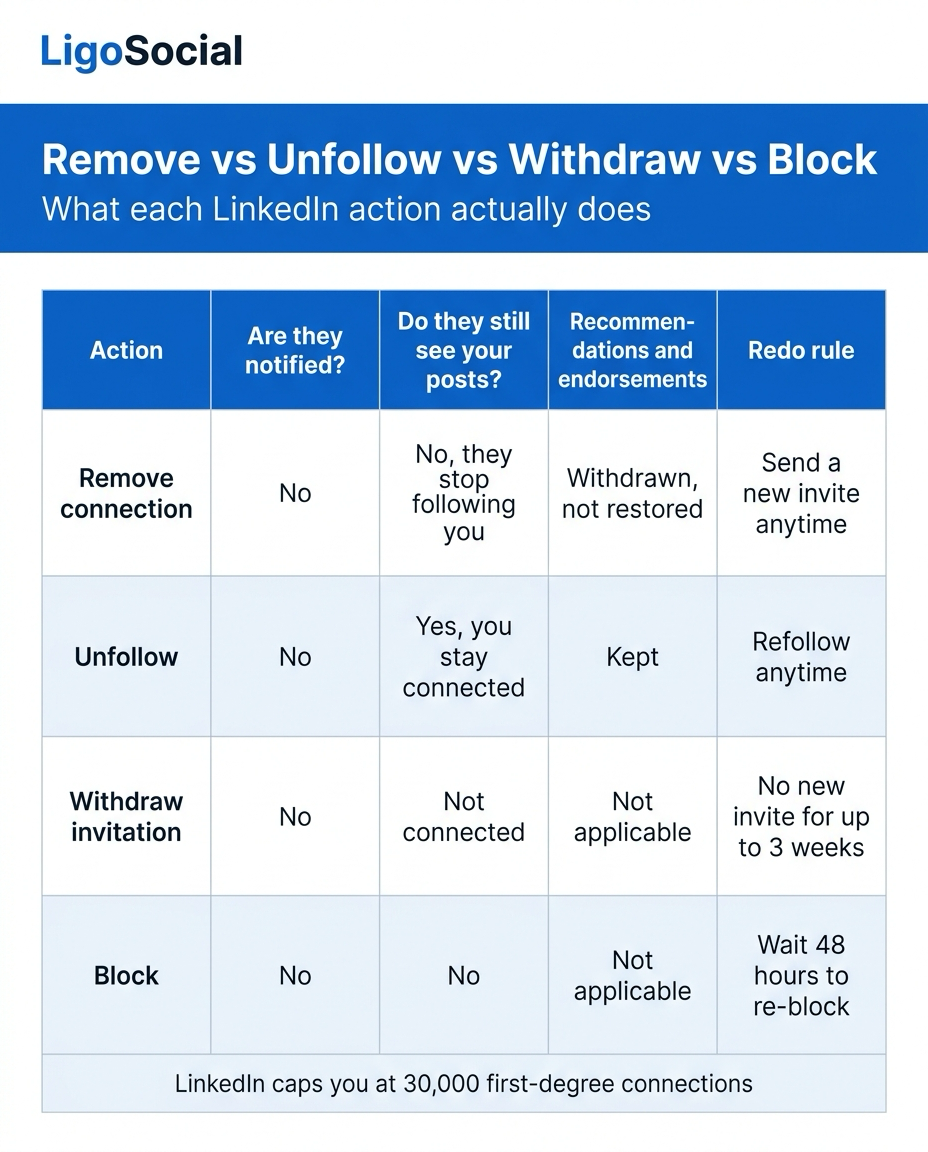 LigoSocial

Remove vs Unfollow vs Withdraw vs Block
What each LinkedIn action actually does

| Action | Are they notified? | Do they still see your posts? | Recommendations and endorsements | Redo rule |
|---|---|---|---|---|
| Remove connection | No | No, they stop following you | Withdrawn, not restored | Send a new invite anytime |
| Unfollow | No | Yes, you stay connected | Kept | Refollow anytime |
| Withdraw invitation | No | Not connected | Not applicable | No new invite for up to 3 weeks |
| Block | No | No | Not applicable | Wait 48 hours to re-block |

LinkedIn caps you at 30,000 first-degree connections