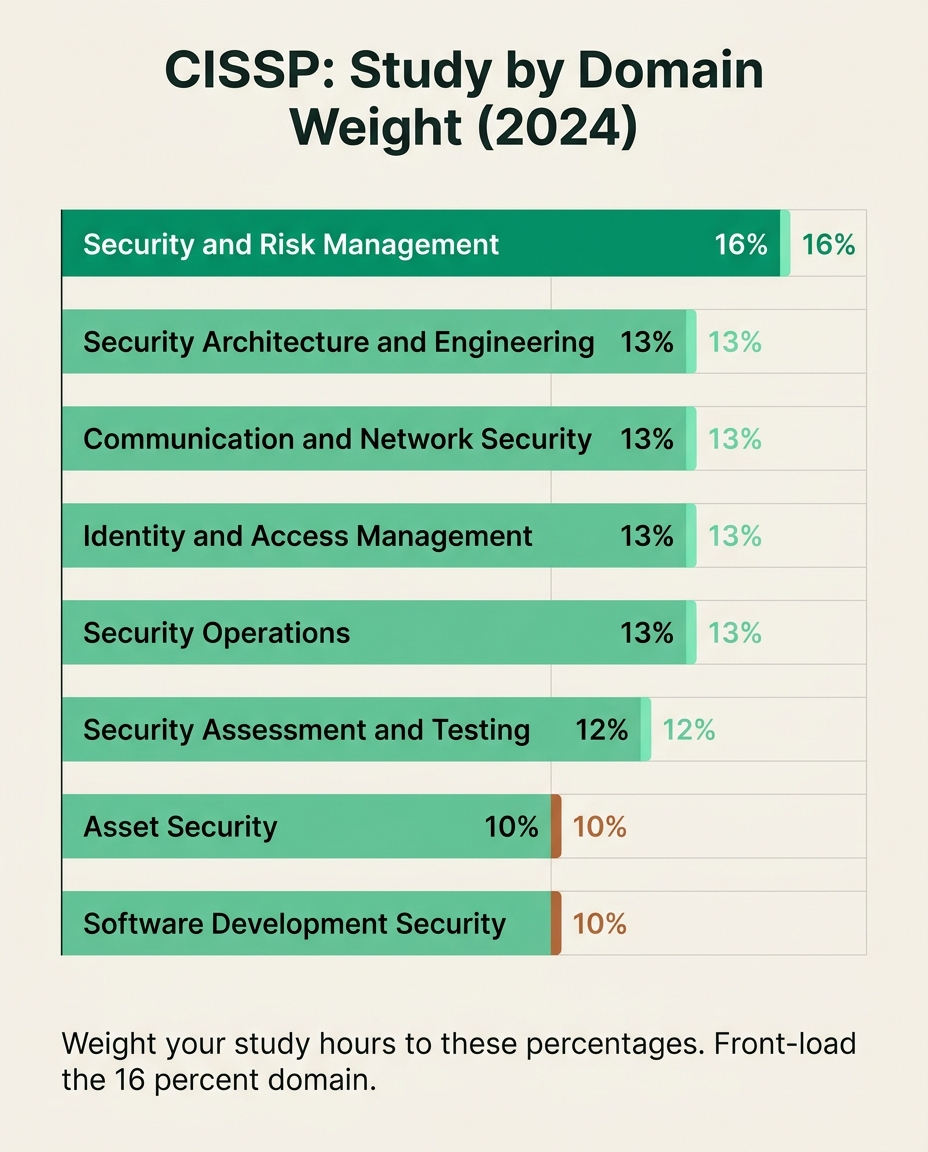 CISSP: Study by Domain Weight (2024)

Security and Risk Management 16% 16%

Security Architecture and Engineering 13% 13%

Communication and Network Security 13% 13%

Identity and Access Management 13% 13%

Security Operations 13% 13%

Security Assessment and Testing 12% 12%

Asset Security 10% 10%

Software Development Security 10%

Weight your study hours to these percentages. Front-load the 16 percent domain.